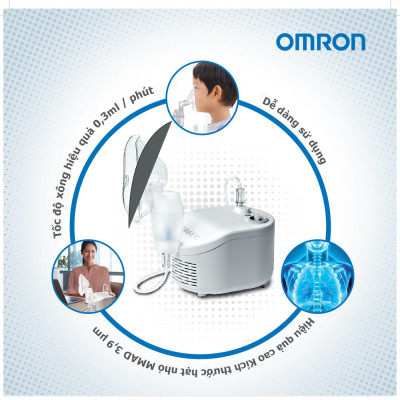 OMRON

Tốc độ xông hiệu quả 0,3ml / phút

Dễ dàng sử dụng

Hiệu quả cao kích thước hạt nhỏ MMAD 3,9 µm