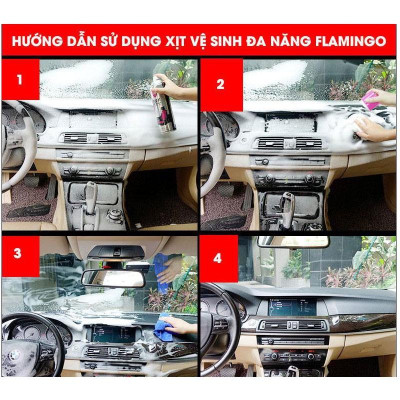 HƯỚNG DẪN SỬ DỤNG XỊT VỆ SINH ĐA NĂNG FLAMINGO

1

2

3

4