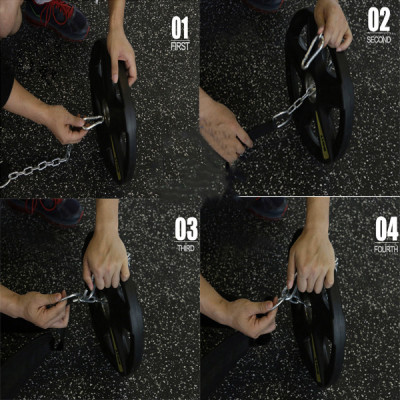 01
FIRST

02
SECOND

03
THIRD

04
FOURTH