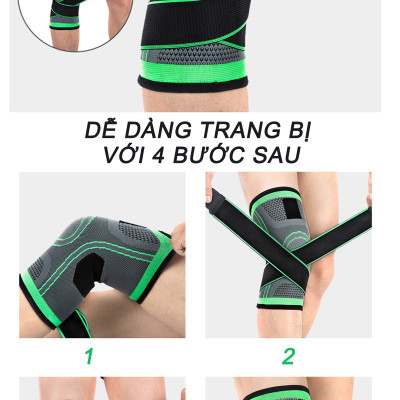 DỄ DÀNG TRANG BỊ
VỚI 4 BƯỚC SAU

1

2