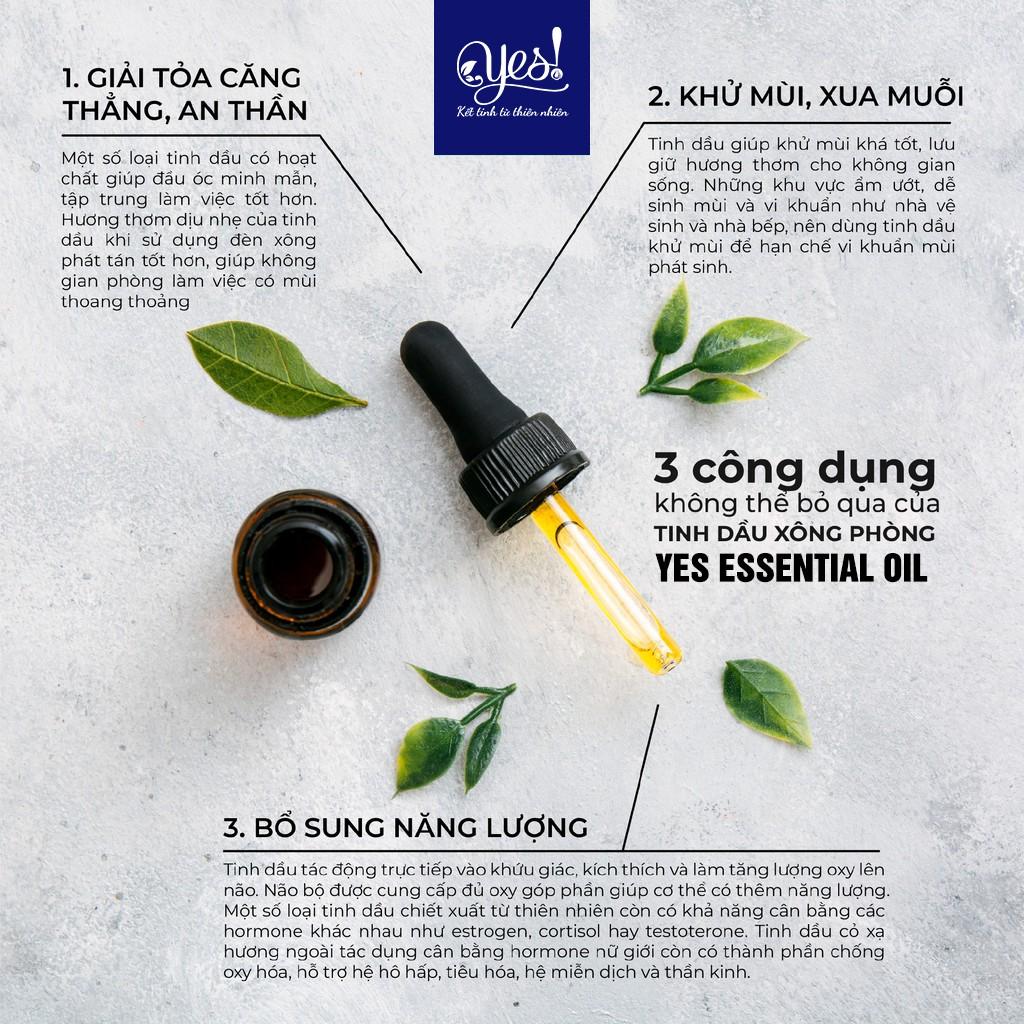 Yes!
Kết tinh từ thiên nhiên

1. GIẢI TỎA CĂNG THẲNG, AN THẦN

Một số loại tinh dầu có hoạt chất giúp đầu óc minh mẫn, tập trung làm việc tốt hơn. Hương thơm dịu nhẹ của tinh dầu khi sử dụng đèn xông phát tán tốt hơn, giúp không gian phòng làm việc có mùi thoang thoảng

2. KHỬ MÙI, XUA MUỖI

Tinh dầu giúp khử mùi khá tốt, lưu giữ hương thơm cho không gian sống. Những khu vực ẩm ướt, dễ sinh mùi và vi khuẩn như nhà vệ sinh và nhà bếp, nên dùng tinh dầu khử mùi để hạn chế vi khuẩn mùi phát sinh.

3 công dụng
không thể bỏ qua của
TINH DẦU XÔNG PHÒNG
YES ESSENTIAL OIL

3. BỔ SUNG NĂNG LƯỢNG

Tinh dầu tác động trực tiếp vào khứu giác, kích thích và làm tăng lượng oxy lên não. Não bộ được cung cấp đủ oxy góp phần giúp cơ thể có thêm năng lượng. Một số loại tinh dầu chiết xuất từ thiên nhiên còn có khả năng cân bằng các hormone khác nhau như estrogen, cortisol hay testoterone. Tinh dầu cỏ xạ hương ngoài tác dụng cân bằng hormone nữ giới còn có thành phần chống oxy hóa, hỗ trợ hệ hô hấp, tiêu hóa, hệ miễn dịch và thần kinh.