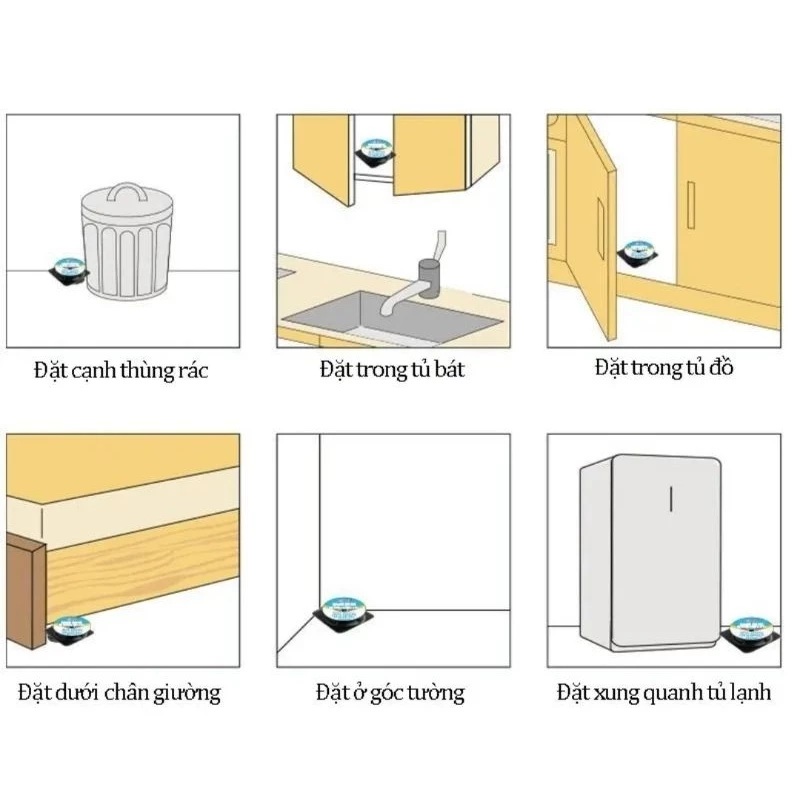 Đặt cạnh thùng rác

Đặt trong tủ bát

Đặt trong tủ đồ

Đặt dưới chân giường

Đặt ở góc tường

Đặt xung quanh tủ lạnh