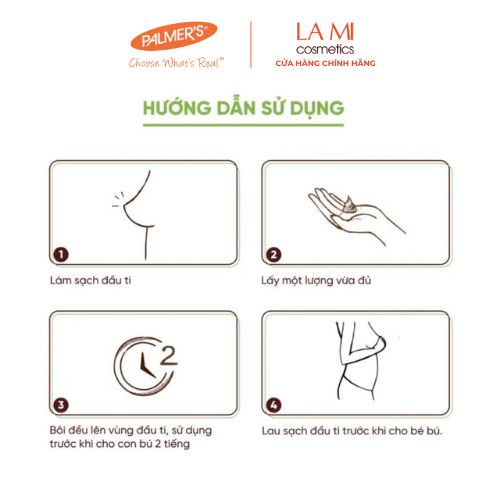 PALMER'S®
Choose What's Real™

LA MI
cosmetics
CỬA HÀNG CHÍNH HÃNG

HƯỚNG DẪN SỬ DỤNG

1
Làm sạch đầu ti

2
Lấy một lượng vừa đủ

2

3
Bôi đều lên vùng đầu ti, sử dụng trước khi cho con bú 2 tiếng

4
Lau sạch đầu ti trước khi cho bé bú.