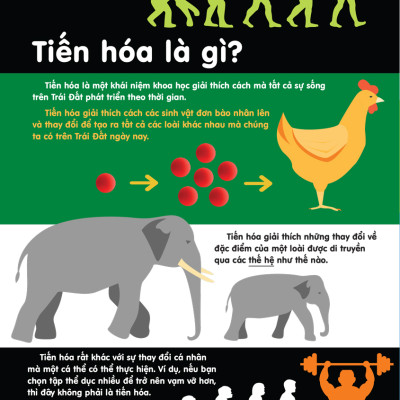 Tiến hóa là gì?

Tiến hóa là một khái niệm khoa học giải thích cách mà tất cả sự sống trên Trái Đất phát triển theo thời gian.

Tiến hóa giải thích cách các sinh vật đơn bào nhân lên và thay đổi để tạo ra tất cả các loài khác nhau mà chúng ta có trên Trái Đất ngày nay.

Tiến hóa giải thích những thay đổi về đặc điểm của một loài được di truyền qua các thế hệ như thế nào.

Tiến hóa rất khác với sự thay đổi cá nhân mà một cá thể có thể thực hiện. Ví dụ, nếu bạn chọn tập thể dục nhiều để trở nên vạm vỡ hơn, thì đây không phải là tiến hóa.