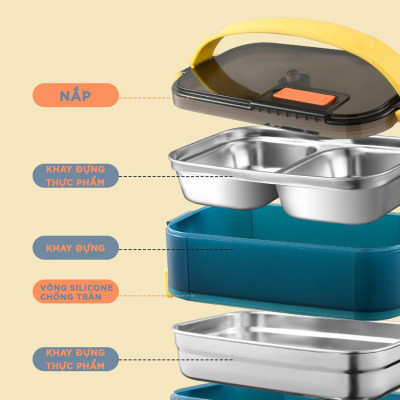 NẮP

KHAY ĐỰNG THỰC PHẨM

KHAY ĐỰNG

VÒNG SILICONE CHỐNG TRÀN

KHAY ĐỰNG THỰC PHẨM