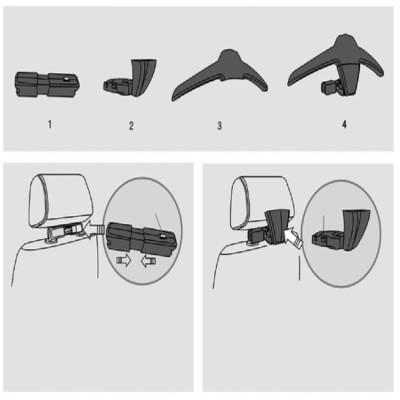 1

2

3

4