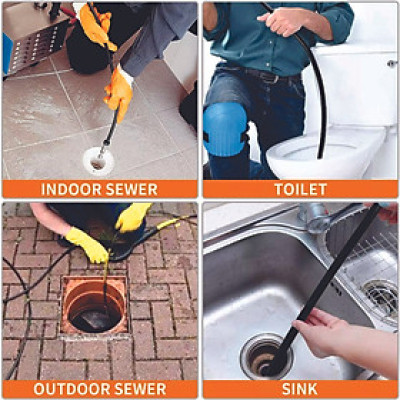 INDOOR SEWER

TOILET

OUTDOOR SEWER

SINK