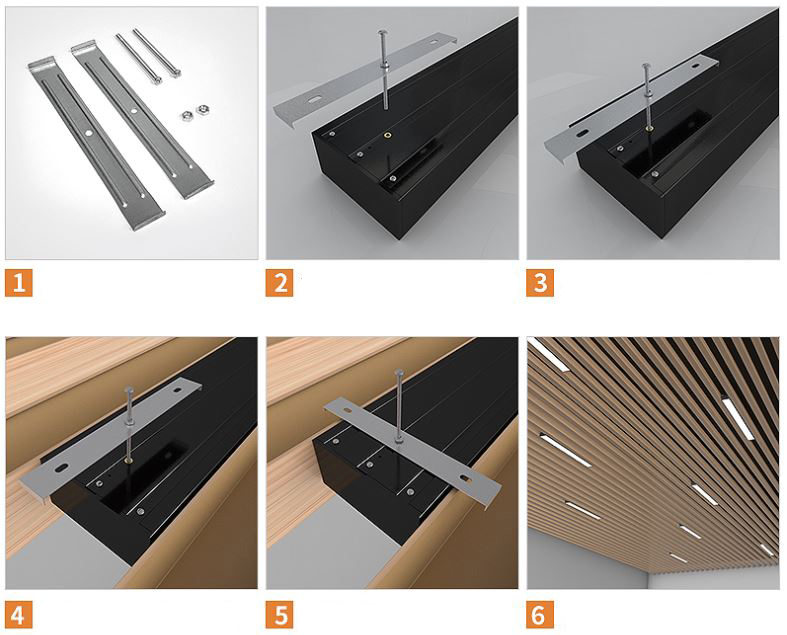 1

2

3

4

5

6