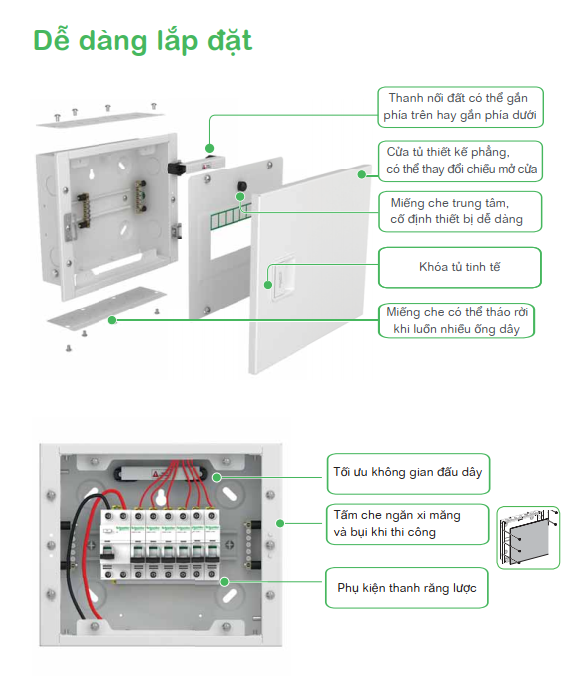 Dễ dàng lắp đặt

Thanh nối đất có thể gắn phía trên hay gắn phía dưới

Cửa tủ thiết kế phẳng, có thể thay đổi chiều mở cửa

Miếng che trung tâm, cố định thiết bị dễ dàng

Khóa tủ tinh tế

Miếng che có thể tháo rời khi luồn nhiều ống dây

Tối ưu không gian đấu dây

Tấm che ngăn xi măng và bụi khi thi công

Phụ kiện thanh răng lược