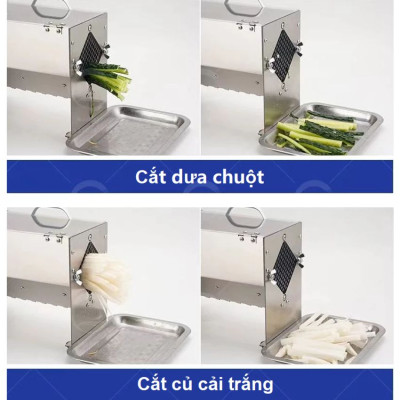 Cắt dưa chuột

Cắt củ cải trắng