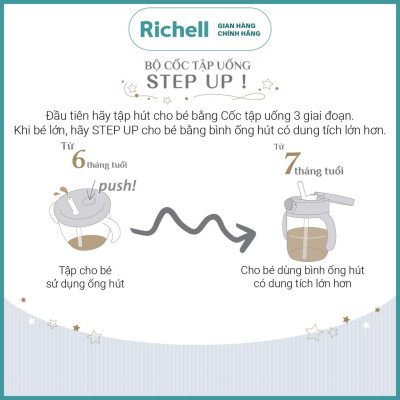 Richell GIAN HÀNG CHÍNH HÃNG

BỘ CỐC TẬP UỐNG
STEP UP !

Đầu tiên hãy tập hút cho bé bằng Cốc tập uống 3 giai đoạn.
Khi bé lớn, hãy STEP UP cho bé bằng bình ống hút có dung tích lớn hơn.

Từ 6 tháng tuổi

push!

Tập cho bé sử dụng ống hút

Từ 7 tháng tuổi

Cho bé dùng bình ống hút có dung tích lớn hơn