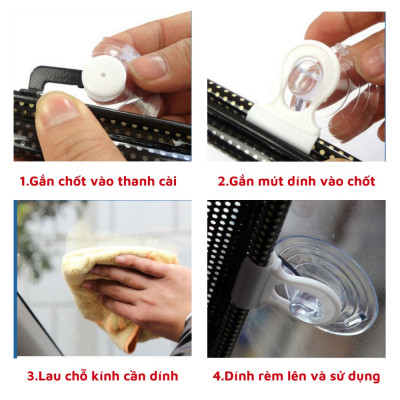 1.Gắn chốt vào thanh cài

2.Gắn mút dính vào chốt

3.Lau chỗ kính cần dính

4.Dính rèm lên và sử dụng