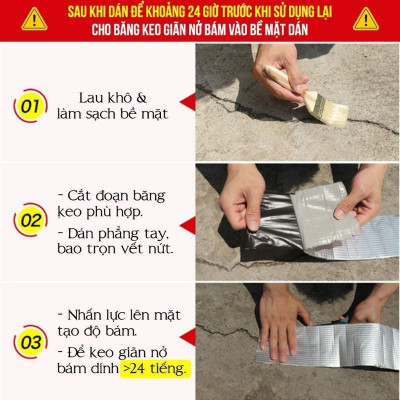 SAU KHI DÁN ĐỂ KHOẢNG 24 GIỜ TRƯỚC KHI SỬ DỤNG LẠI
CHO BĂNG KEO GIÃN NỞ BÁM VÀO BỀ MẶT DÁN

01 Lau khô & làm sạch bề mặt

02 - Cắt đoạn băng keo phù hợp.
- Dán phẳng tay, bao trọn vết nứt.

03 - Nhấn lực lên mặt tạo độ bám.
- Để keo giãn nở bám dính >24 tiếng.