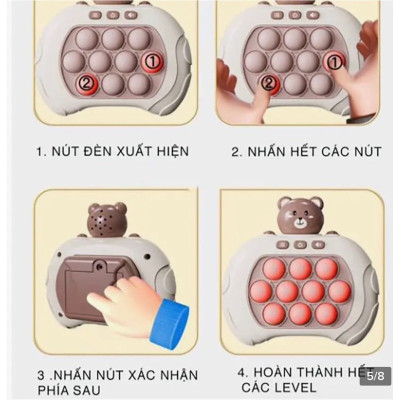 ①
②

①
②

1. NÚT ĐÈN XUẤT HIỆN

2. NHẤN HẾT CÁC NÚT

3 .NHẤN NÚT XÁC NHẬN PHÍA SAU

4. HOÀN THÀNH HẾT CÁC LEVEL

5/8