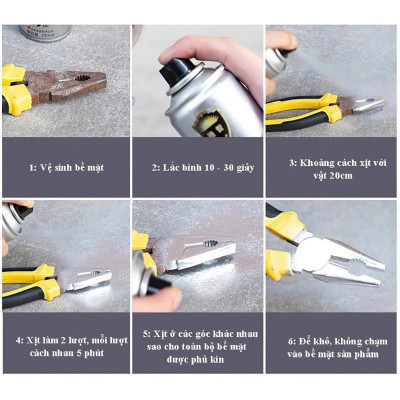 1: Vệ sinh bề mặt

2: Lắc bình 10 - 30 giây

3: Khoảng cách xịt với vật 20cm

4: Xịt làm 2 lượt, mỗi lượt cách nhau 5 phút

5: Xịt ở các góc khác nhau sao cho toàn bộ bề mặt được phủ kín

6: Để khô, không chạm vào bề mặt sản phẩm