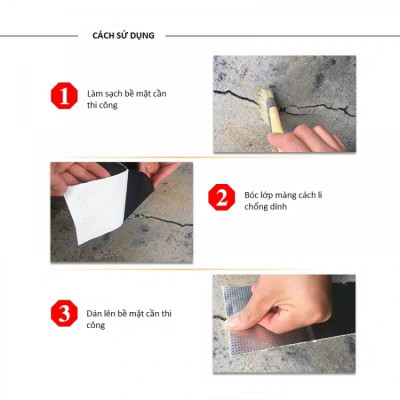 CÁCH SỬ DỤNG

1

Làm sạch bề mặt cần thi công

2

Bóc lớp màng cách li chống dính

3

Dán lên bề mặt cần thi công