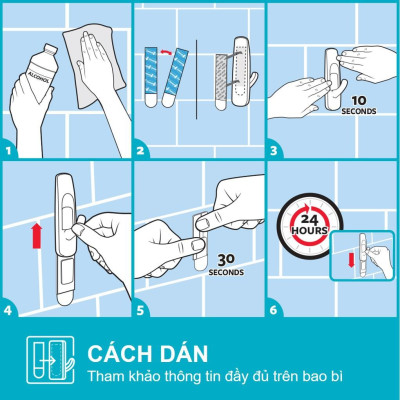 ALCOHOL

1

2

10 SECONDS

3

4

30 SECONDS

5

24 HOURS

6

CÁCH DÁN

Tham khảo thông tin đầy đủ trên bao bì