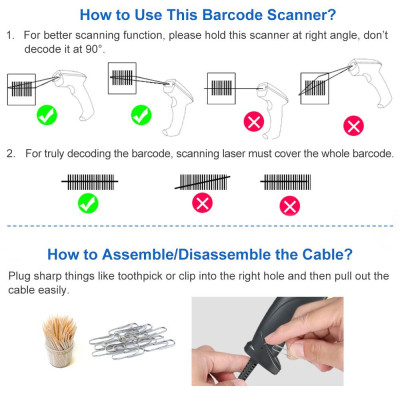 How to Use This Barcode Scanner?

1. For better scanning function, please hold this scanner at right angle, don't decode it at 90°.

2. For truly decoding the barcode, scanning laser must cover the whole barcode.

How to Assemble/Disassemble the Cable?

Plug sharp things like toothpick or clip into the right hole and then pull out the cable easily.