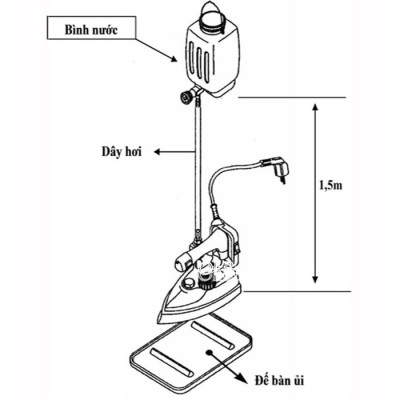 Bình nước

Dây hơi

1,5m

Đế bàn ủi