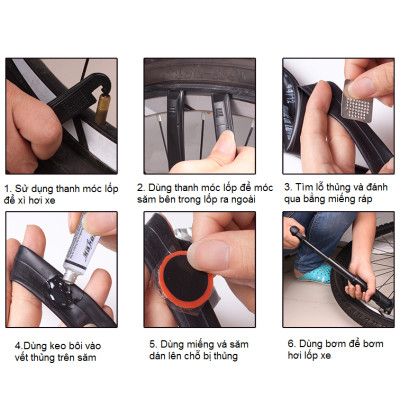 1. Sử dụng thanh móc lốp để xì hơi xe

2. Dùng thanh móc lốp để móc săm bên trong lốp ra ngoài

3. Tìm lỗ thủng và đánh qua bằng miếng ráp

4.Dùng keo bôi vào vết thủng trên săm

5. Dùng miếng vá săm dán lên chỗ bị thủng

6. Dùng bơm để bơm hơi lốp xe