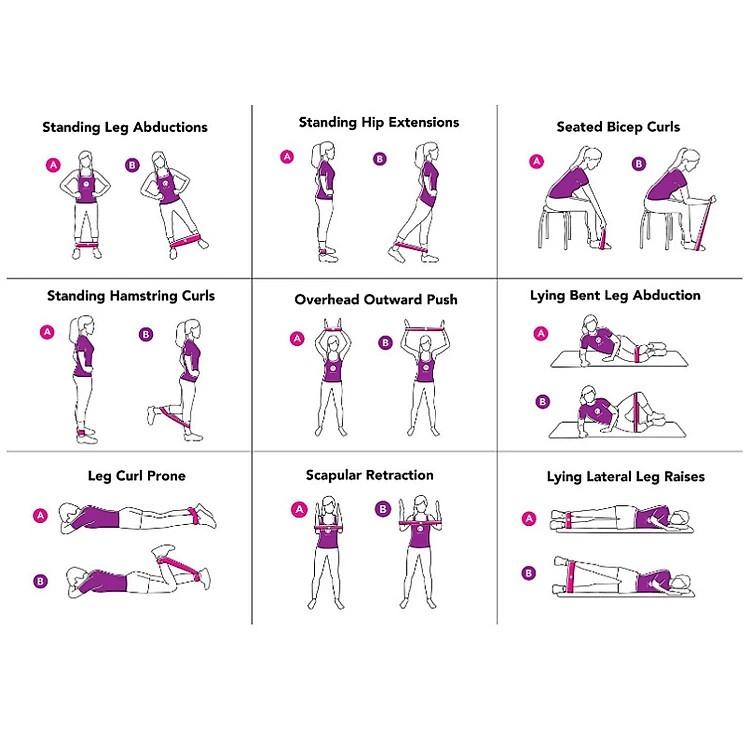 Standing Leg Abductions

A B

Standing Hip Extensions

A B

Seated Bicep Curls

A B

Standing Hamstring Curls

A B

Overhead Outward Push

A B

Lying Bent Leg Abduction

A

B

Leg Curl Prone

A

B

Scapular Retraction

A B

Lying Lateral Leg Raises

A

B