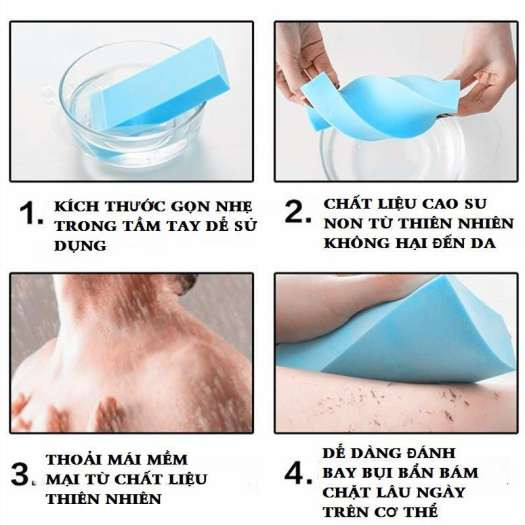 1. KÍCH THƯỚC GỌN NHẸ TRONG TẦM TAY DỄ SỬ DỤNG

2. CHẤT LIỆU CAO SU NON TỪ THIÊN NHIÊN KHÔNG HẠI ĐẾN DA

3. THOẢI MÁI MỀM MẠI TỪ CHẤT LIỆU THIÊN NHIÊN

4. DỄ DÀNG ĐÁNH BAY BỤI BẨN BÁM CHẶT LÂU NGÀY TRÊN CƠ THỂ