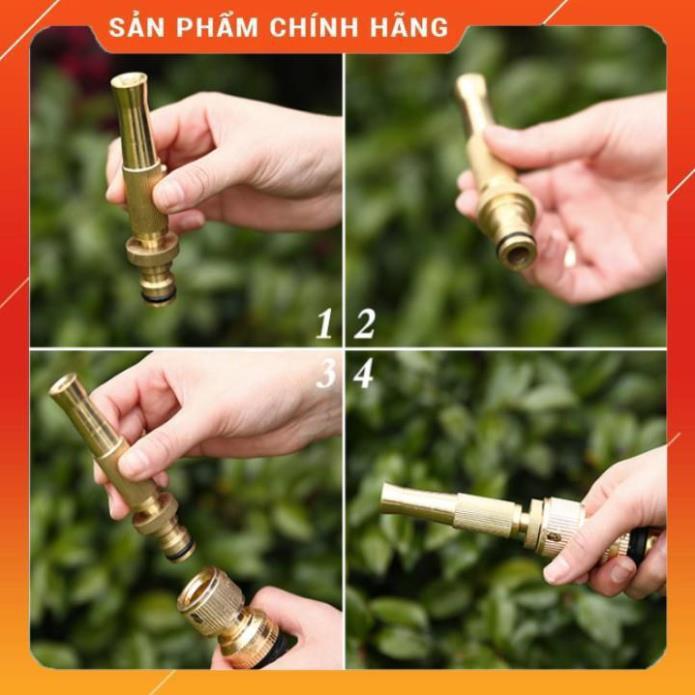 SẢN PHẨM CHÍNH HÃNG

1 2

3 4