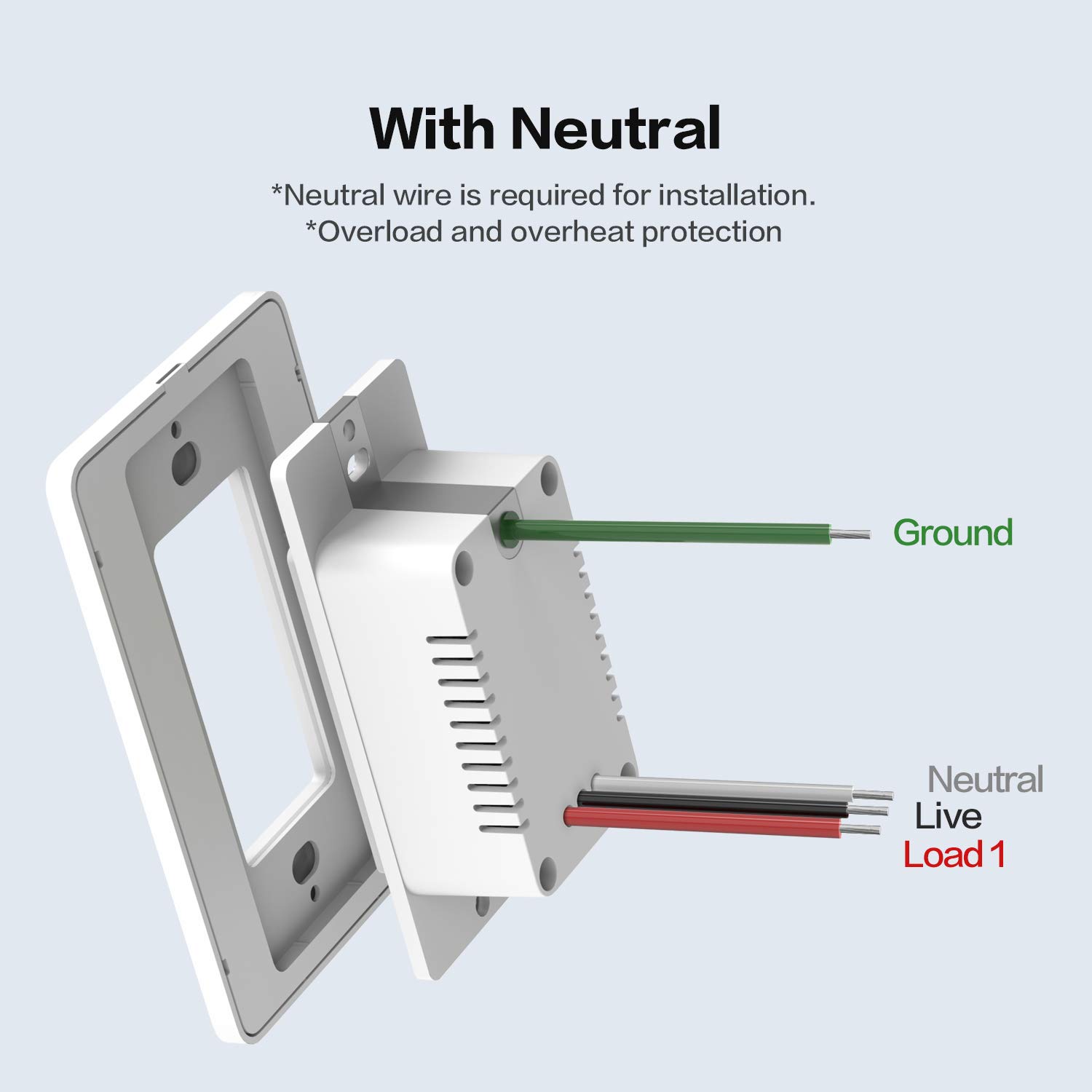 With Neutral

*Neutral wire is required for installation.
*Overload and overheat protection

Ground

Neutral
Live
Load 1