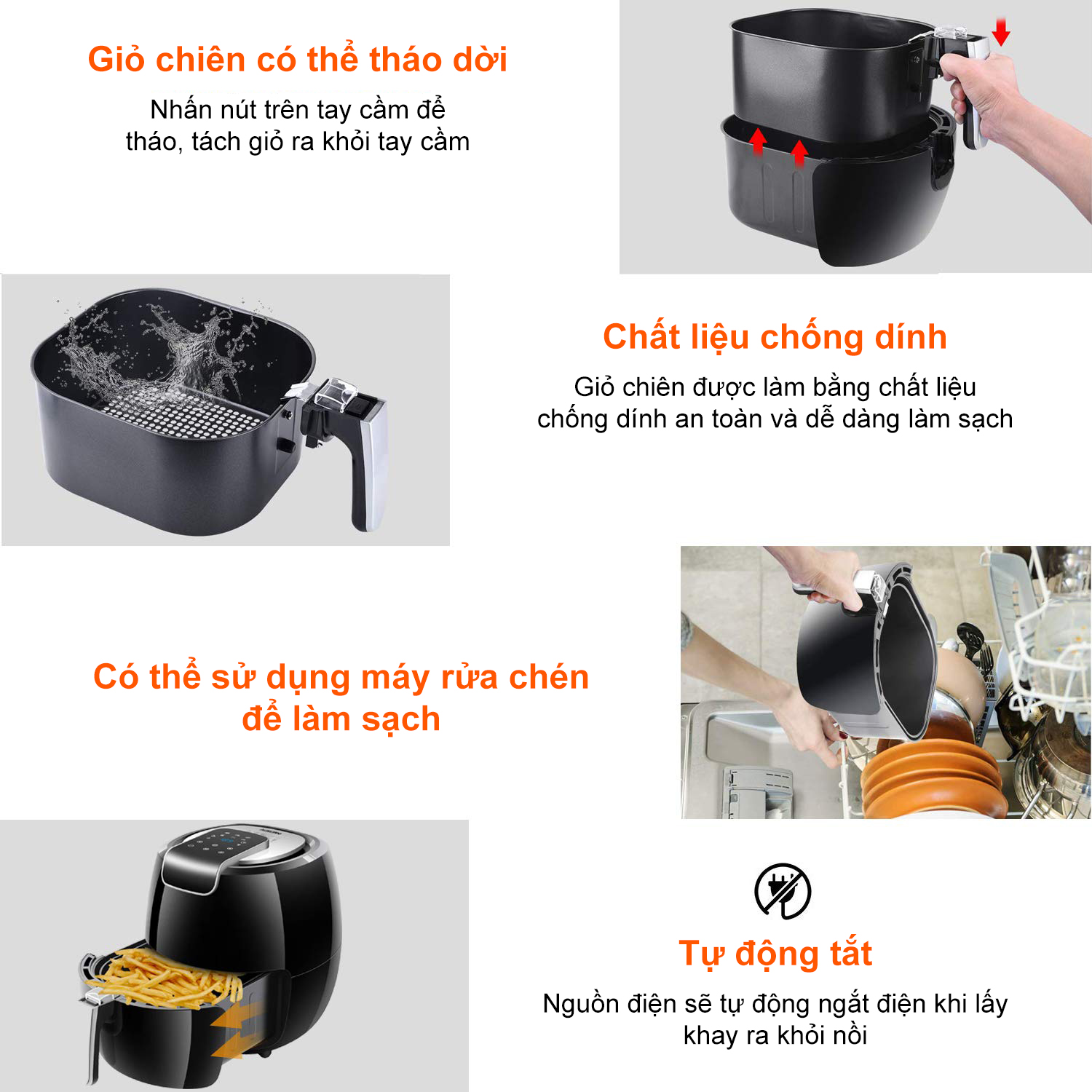 Giỏ chiên có thể tháo dời

Nhấn nút trên tay cầm để tháo, tách giỏ ra khỏi tay cầm

Chất liệu chống dính

Giỏ chiên được làm bằng chất liệu chống dính an toàn và dễ dàng làm sạch

Có thể sử dụng máy rửa chén để làm sạch

Tự động tắt

Nguồn điện sẽ tự động ngắt điện khi lấy khay ra khỏi nồi