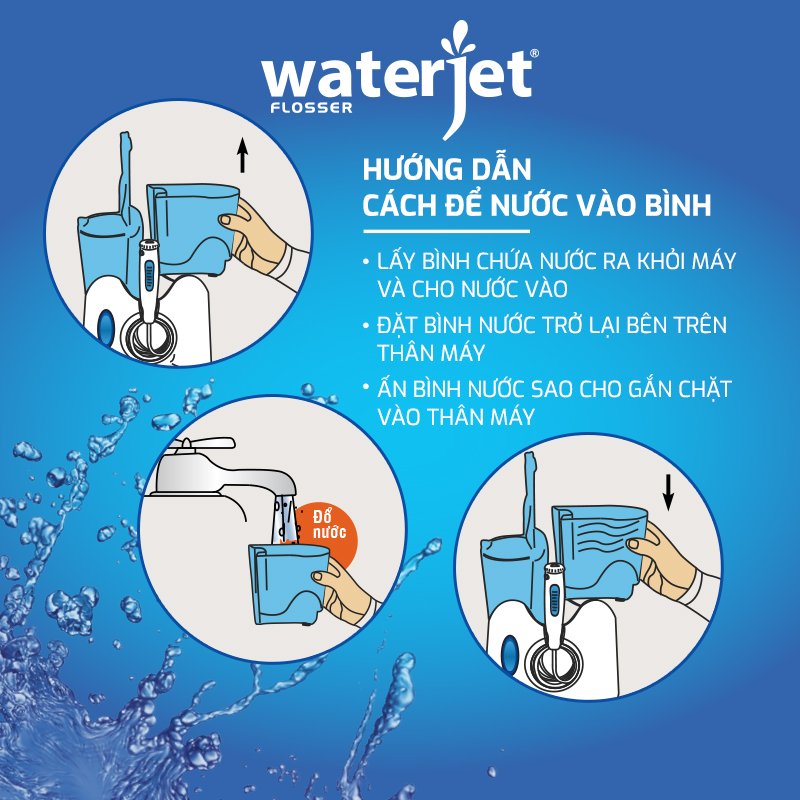 waterjet®
FLOSSER

HƯỚNG DẪN
CÁCH ĐỂ NƯỚC VÀO BÌNH

• LẤY BÌNH CHỨA NƯỚC RA KHỎI MÁY VÀ CHO NƯỚC VÀO
• ĐẶT BÌNH NƯỚC TRỞ LẠI BÊN TRÊN THÂN MÁY
• ẤN BÌNH NƯỚC SAO CHO GẮN CHẶT VÀO THÂN MÁY

Đổ nước