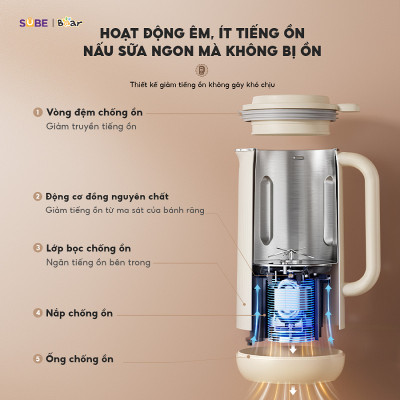 SUBE | Bear

HOẠT ĐỘNG ÊM, ÍT TIẾNG ỒN
NẤU SỮA NGON MÀ KHÔNG BỊ ỒN

Thiết kế giảm tiếng ồn không gây khó chịu

1 Vòng đệm chống ồn
Giảm truyền tiếng ồn

2 Động cơ đồng nguyên chất
Giảm tiếng ồn từ ma sát của bánh răng

3 Lớp bọc chống ồn
Ngăn tiếng ồn bên trong

4 Nắp chống ồn

5 Ống chống ồn