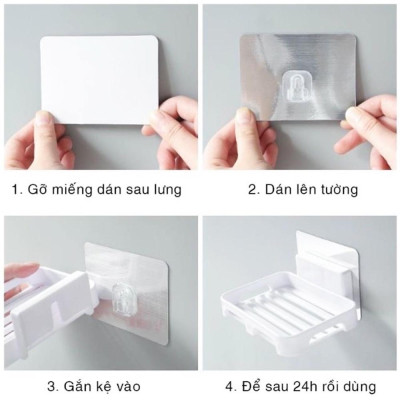 1. Gỡ miếng dán sau lưng

2. Dán lên tường

3. Gắn kệ vào

4. Để sau 24h rồi dùng