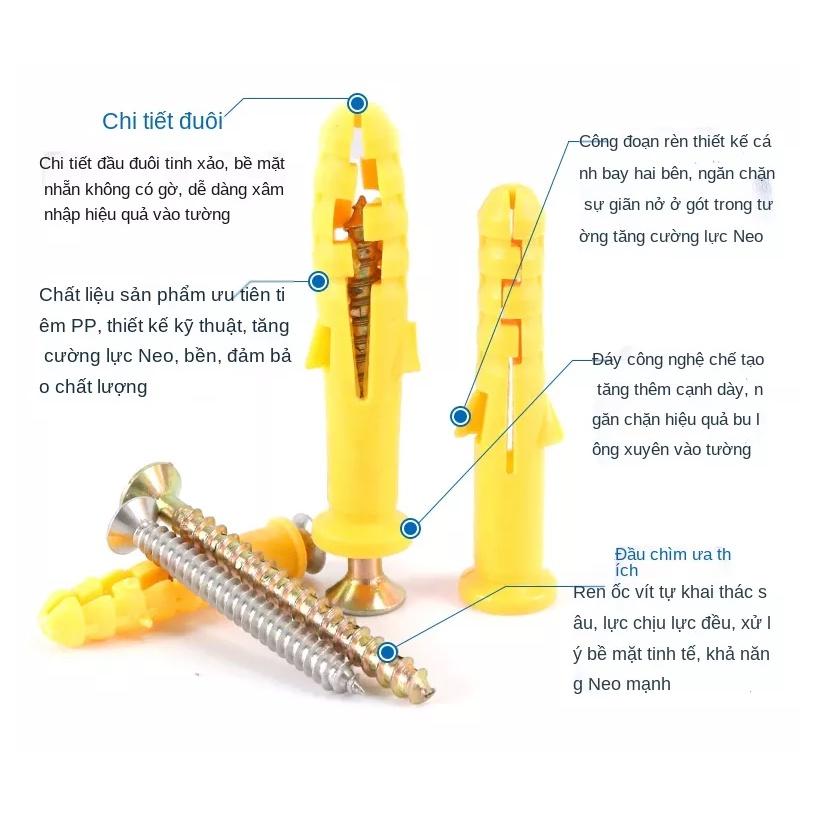 Chi tiết đuôi

Chi tiết đầu đuôi tinh xảo, bề mặt nhẵn không có gờ, dễ dàng xâm nhập hiệu quả vào tường

Chất liệu sản phẩm ưu tiên ti êm PP, thiết kế kỹ thuật, tăng cường lực Neo, bền, đảm bả o chất lượng

Công đoạn rèn thiết kế cá nh bay hai bên, ngăn chặn sự giãn nở ở gót trong tư ờng tăng cường lực Neo

Đáy công nghệ chế tạo tăng thêm cạnh dày, n găn chặn hiệu quả bu l ông xuyên vào tường

Đầu chìm ưa th ích

Ren ốc vít tự khai thác s âu, lực chịu lực đều, xử l ý bề mặt tinh tế, khả năn g Neo mạnh