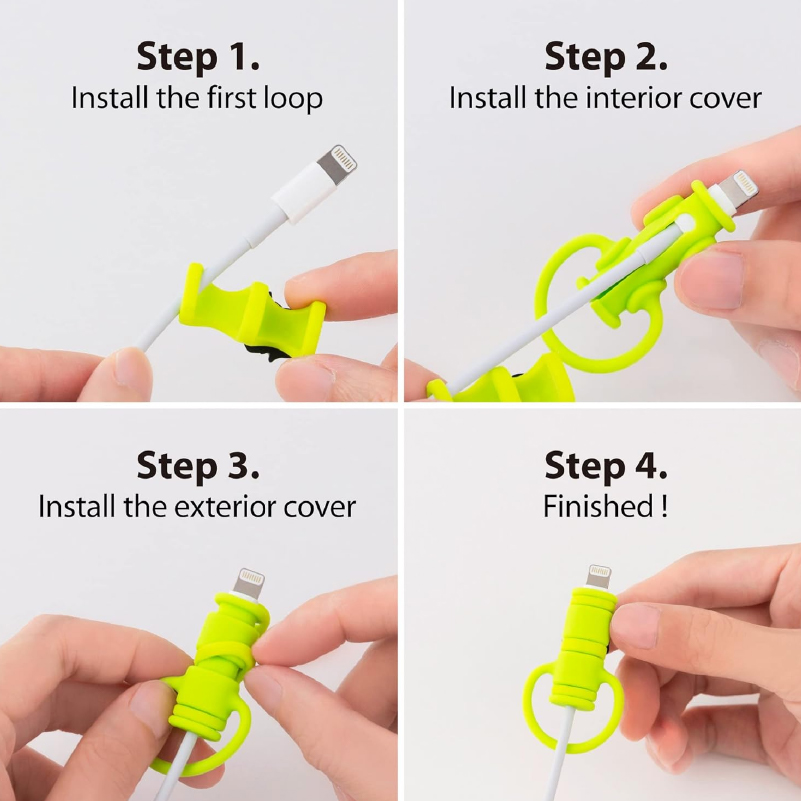 Step 1.
Install the first loop

Step 2.
Install the interior cover

Step 3.
Install the exterior cover

Step 4.
Finished !