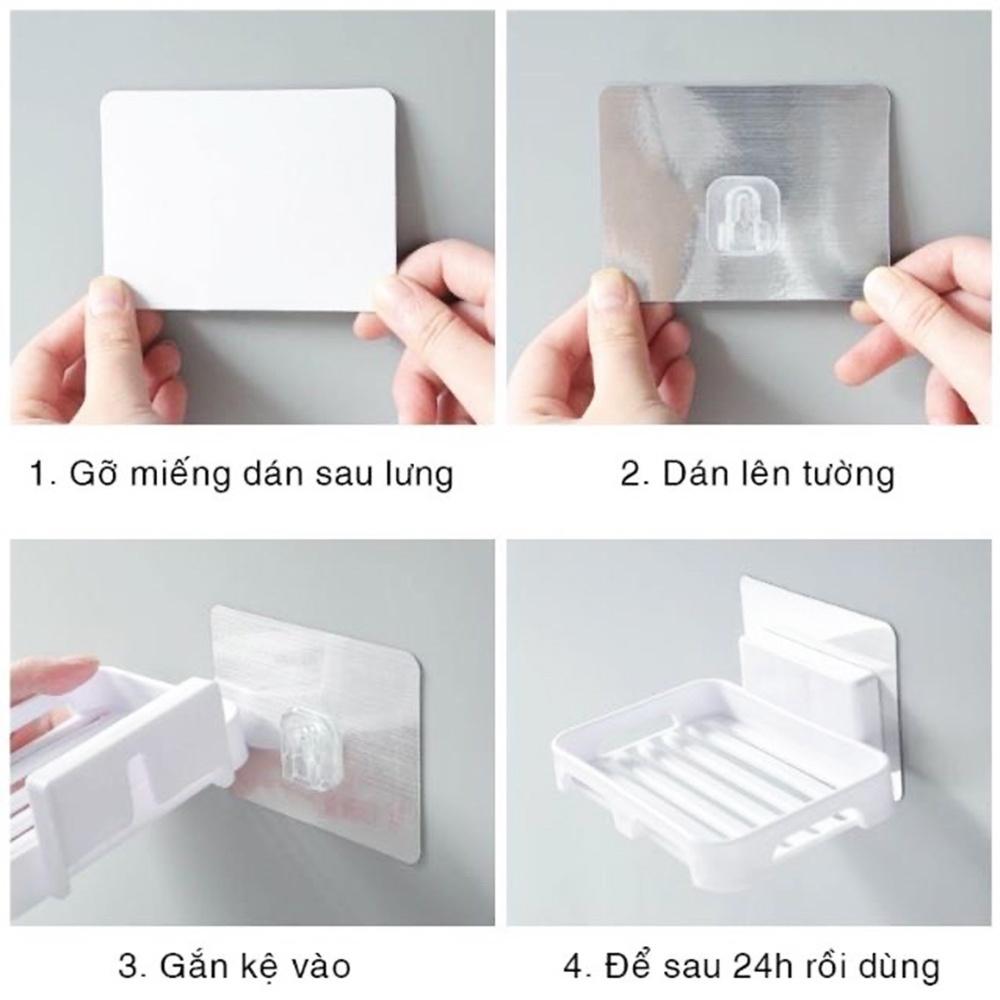 1. Gỡ miếng dán sau lưng

2. Dán lên tường

3. Gắn kệ vào

4. Để sau 24h rồi dùng