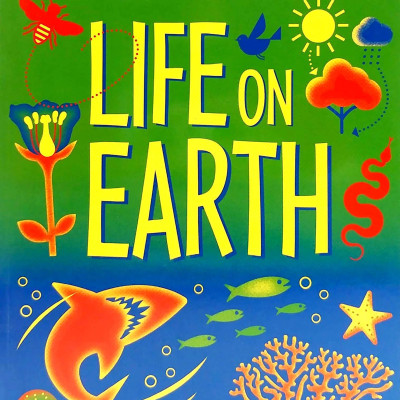 LIFE ON EARTH