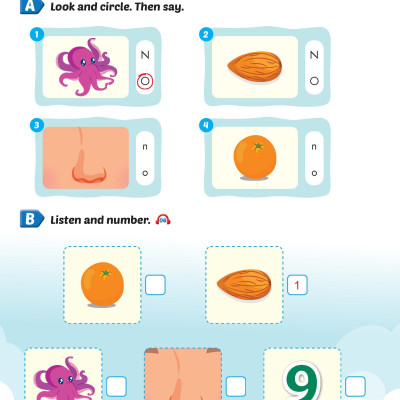 A Look and circle. Then say.

1 N O

2 N O

3 n o

4 n o

B Listen and number. 06

1

9