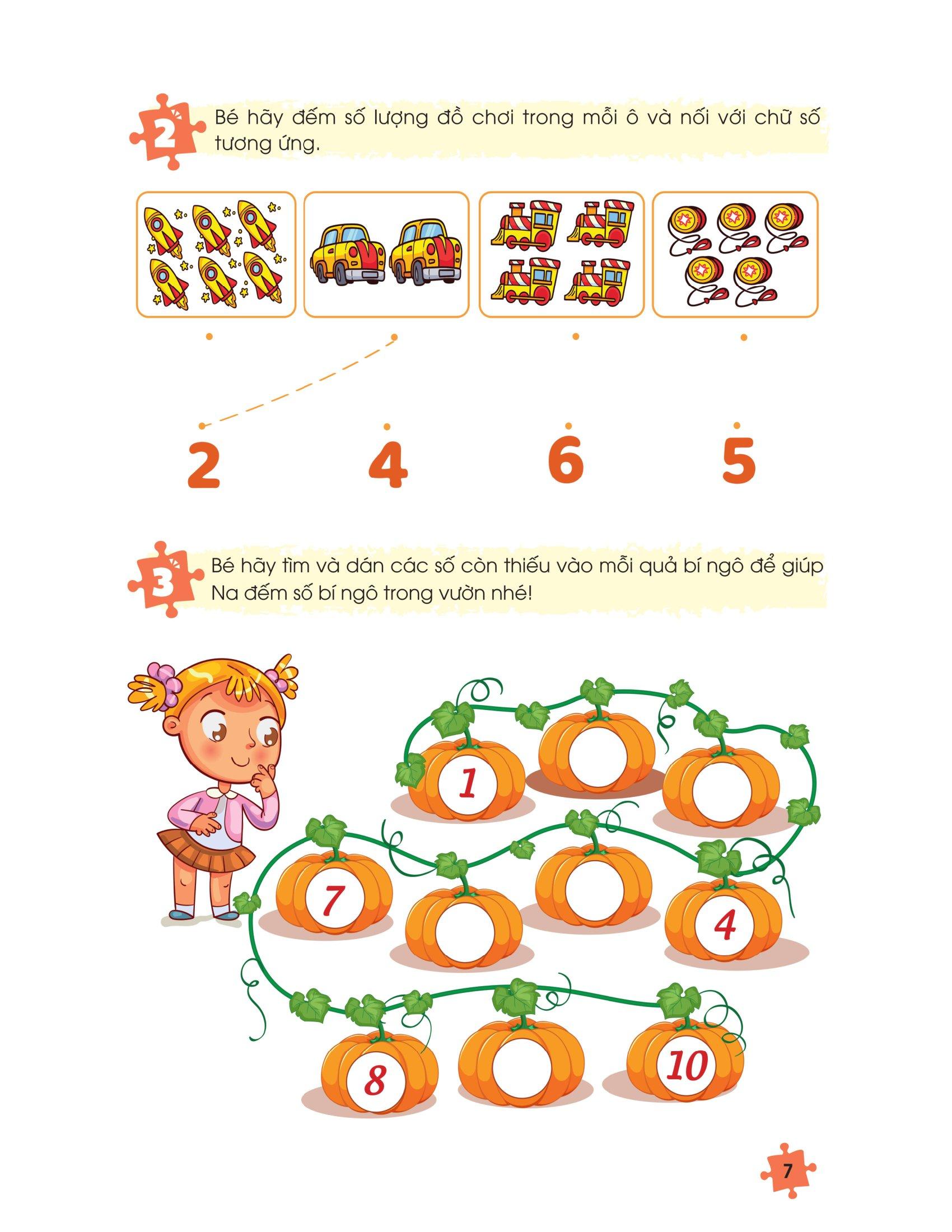 2 Bé hãy đếm số lượng đồ chơi trong mỗi ô và nối với chữ số tương ứng.

2 4 6 5

3 Bé hãy tìm và dán các số còn thiếu vào mỗi quả bí ngô để giúp Na đếm số bí ngô trong vườn nhé!

1

7

4

8

10

7