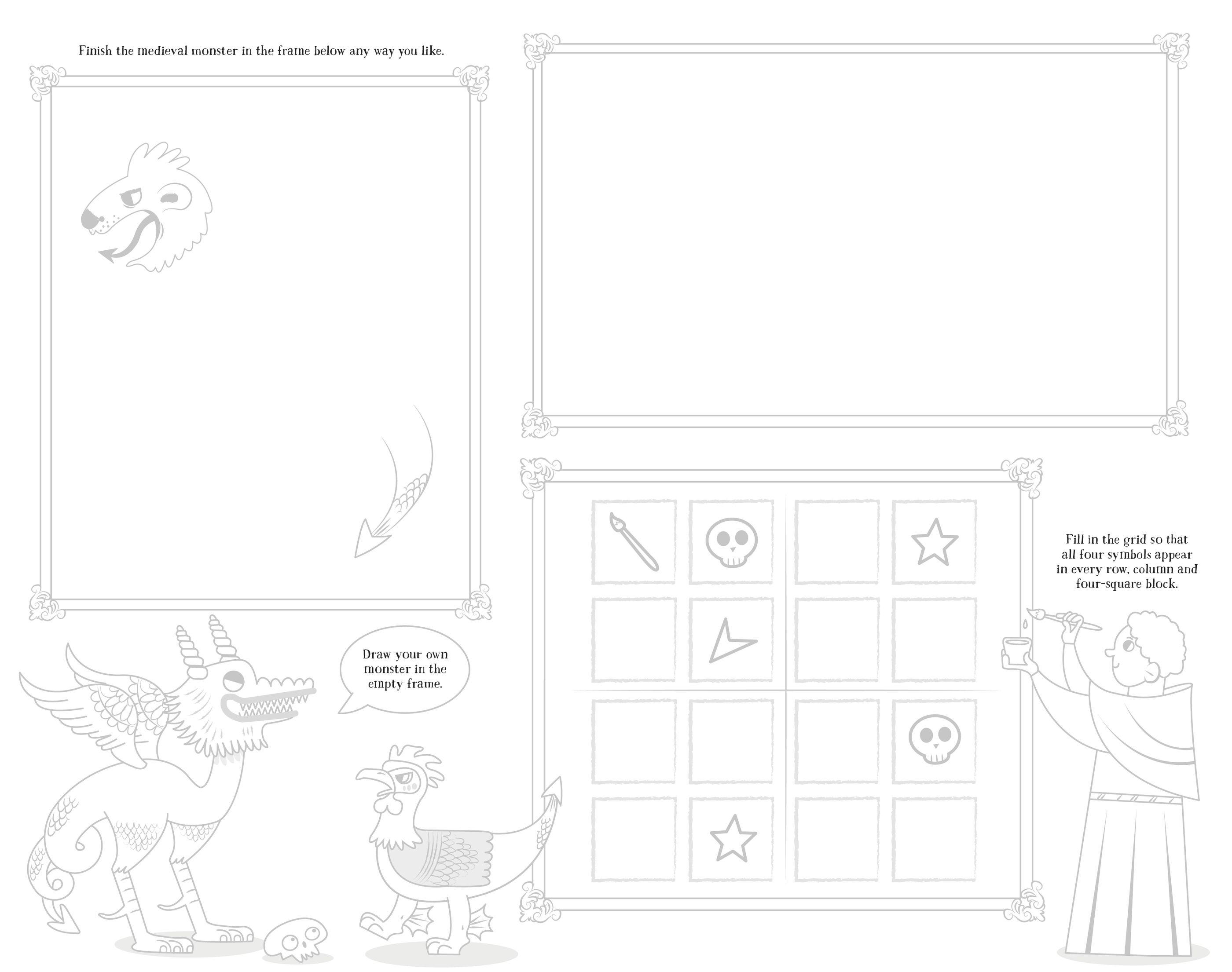 Finish the medieval monster in the frame below any way you like.

Draw your own monster in the empty frame.

Fill in the grid so that all four symbols appear in every row, column and four-square block.