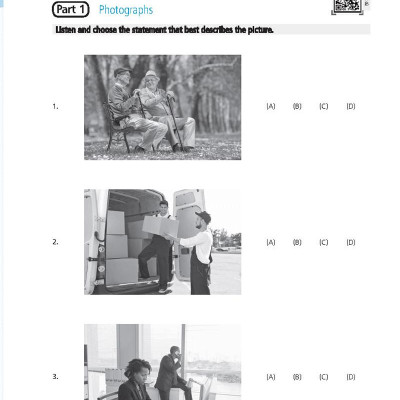 Part 1 Photographs

Listen and choose the statement that best describes the picture.

1. (A) (B) (C) (D)

2. (A) (B) (C) (D)

3. (A) (B) (C) (D)