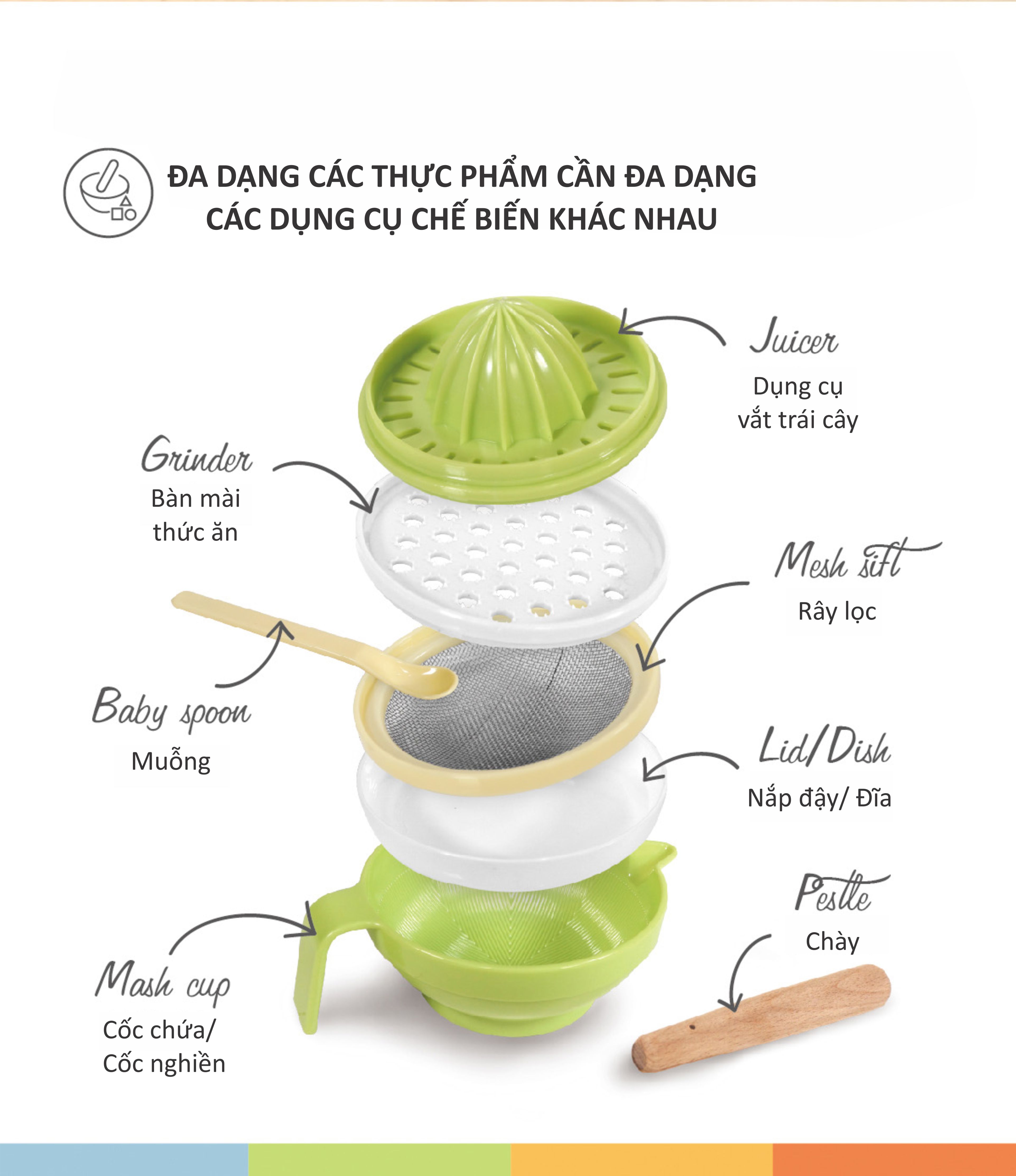 ĐA DẠNG CÁC THỰC PHẨM CẦN ĐA DẠNG CÁC DỤNG CỤ CHẾ BIẾN KHÁC NHAU

Juicer
Dụng cụ vắt trái cây

Grinder
Bàn mài thức ăn

Mesh sift
Rây lọc

Baby spoon
Muỗng

Lid/Dish
Nắp đậy/ Đĩa

Pestle
Chày

Mash cup
Cốc chứa/ Cốc nghiền