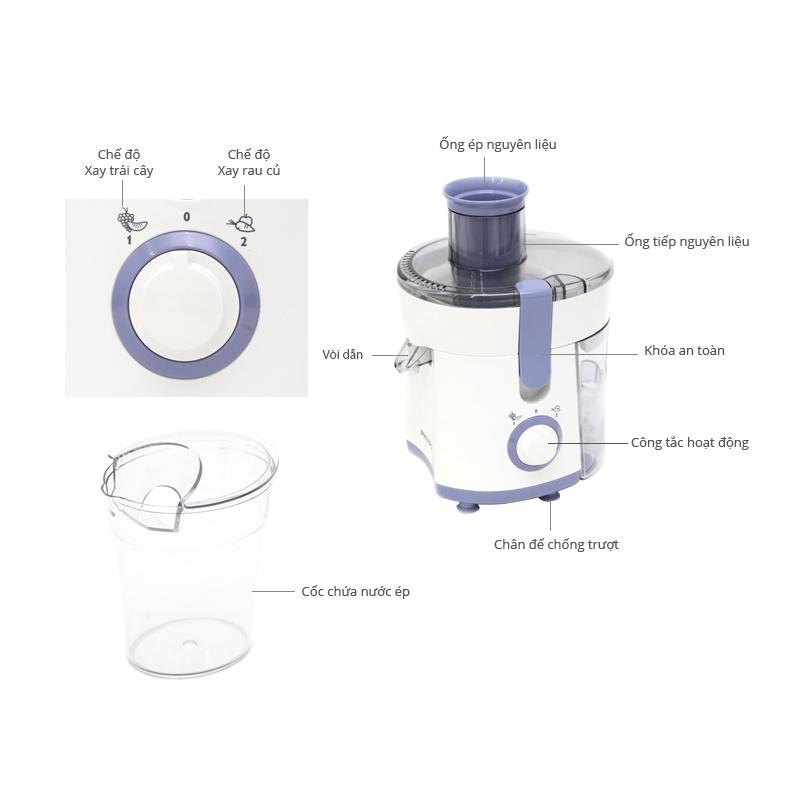 Chế độ
Xay trái cây

Chế độ
Xay rau củ

1
0
2

Ống ép nguyên liệu

Ống tiếp nguyên liệu

Vòi dẫn

Khóa an toàn

Công tắc hoạt động

Chân đế chống trượt

Cốc chứa nước ép