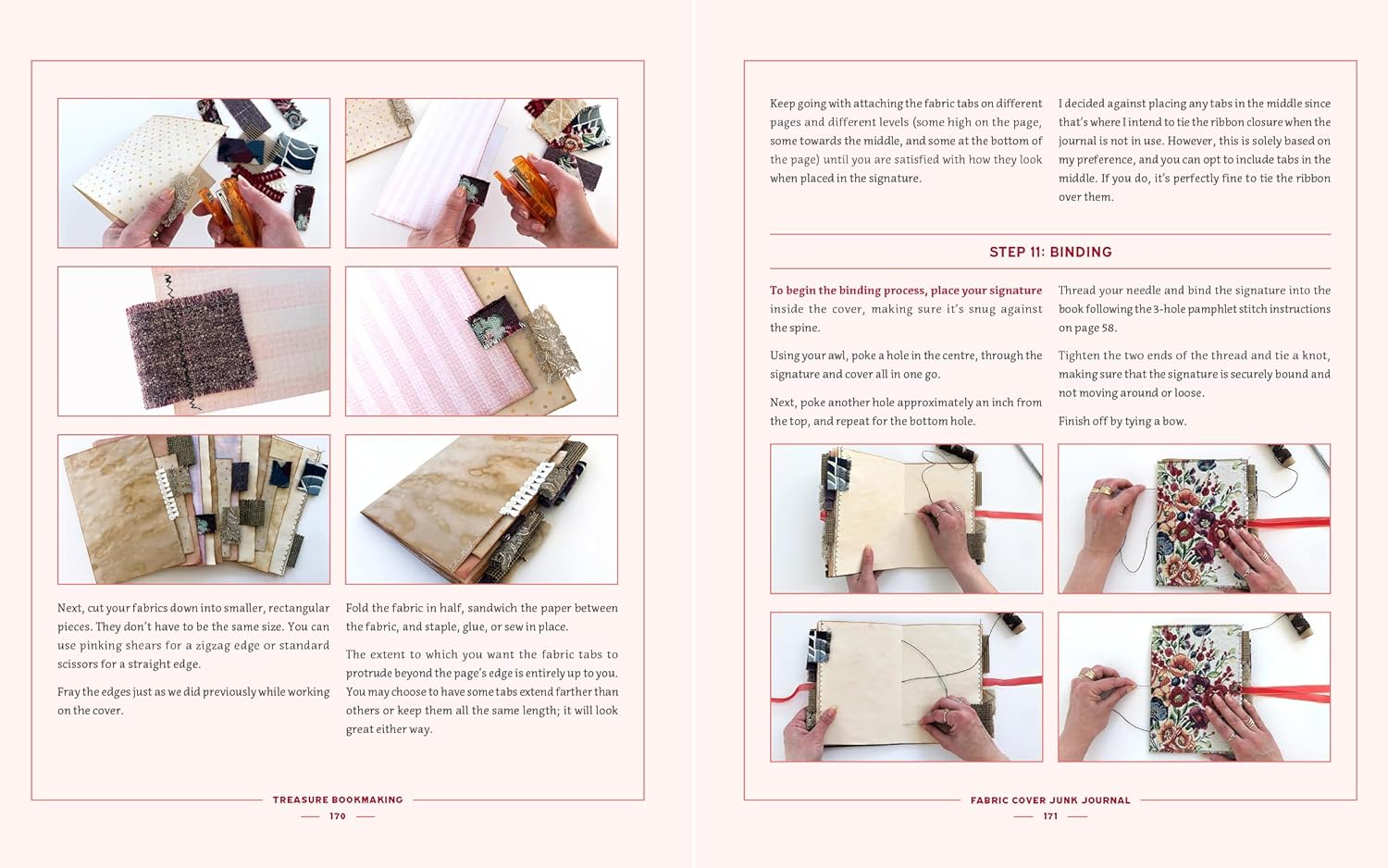 Next, cut your fabrics down into smaller, rectangular pieces. They don't have to be the same size. You can use pinking shears for a zigzag edge or standard scissors for a straight edge.

Fray the edges just as we did previously while working on the cover.

Fold the fabric in half, sandwich the paper between the fabric, and staple, glue, or sew in place.

The extent to which you want the fabric tabs to protrude beyond the page's edge is entirely up to you. You may choose to have some tabs extend farther than others or keep them all the same length; it will look great either way.

TREASURE BOOKMAKING

170

Keep going with attaching the fabric tabs on different pages and different levels (some high on the page, some towards the middle, and some at the bottom of the page) until you are satisfied with how they look when placed in the signature.

I decided against placing any tabs in the middle since that's where I intend to tie the ribbon closure when the journal is not in use. However, this is solely based on my preference, and you can opt to include tabs in the middle. If you do, it's perfectly fine to tie the ribbon over them.

STEP 11: BINDING

To begin the binding process, place your signature inside the cover, making sure it's snug against the spine.

Using your awl, poke a hole in the centre, through the signature and cover all in one go.

Next, poke another hole approximately an inch from the top, and repeat for the bottom hole.

Thread your needle and bind the signature into the book following the 3-hole pamphlet stitch instructions on page 58.

Tighten the two ends of the thread and tie a knot, making sure that the signature is securely bound and not moving around or loose.

Finish off by tying a bow.

FABRIC COVER JUNK JOURNAL

171