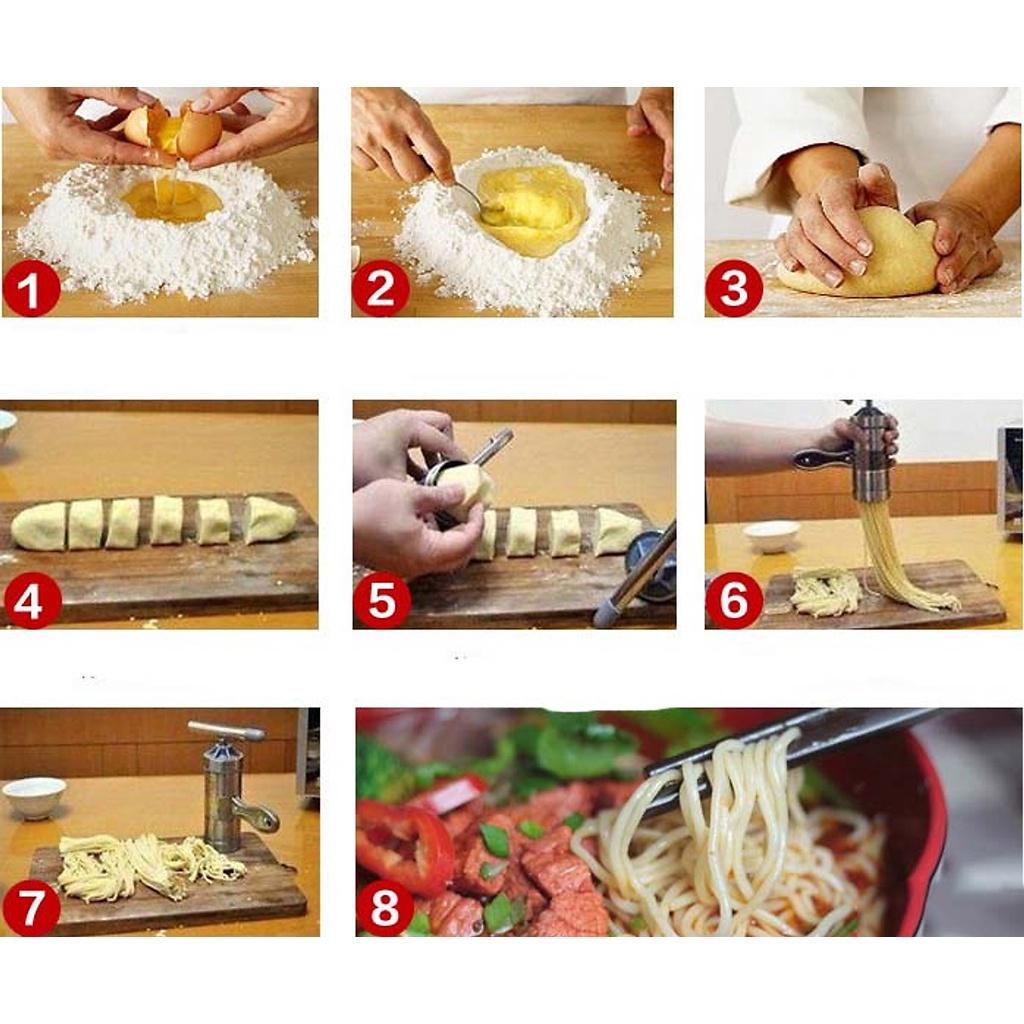 1
2
3
4
5
6
7
8