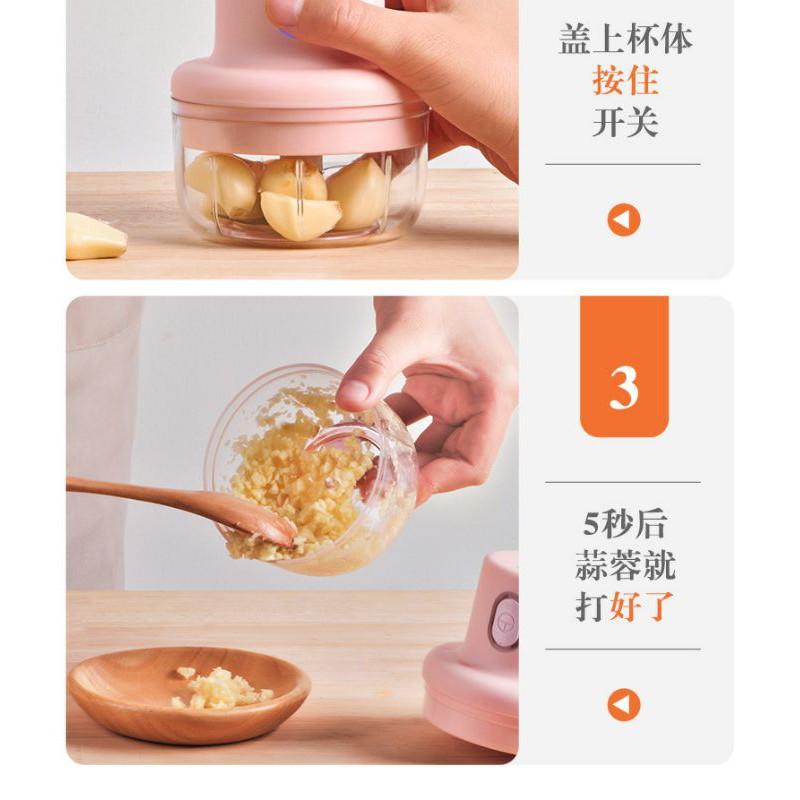 盖上杯体
按住
开关

3

5秒后
蒜蓉就
打好了