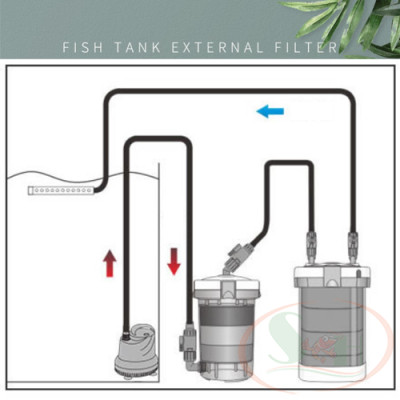 FISH TANK EXTERNAL FILTER