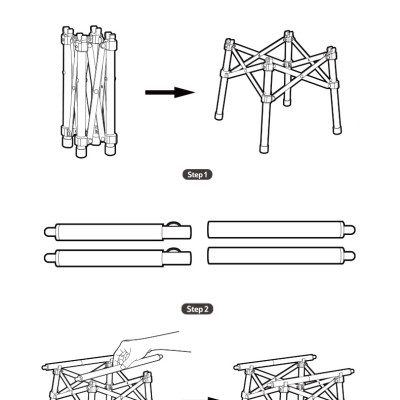 Step 1

Step 2