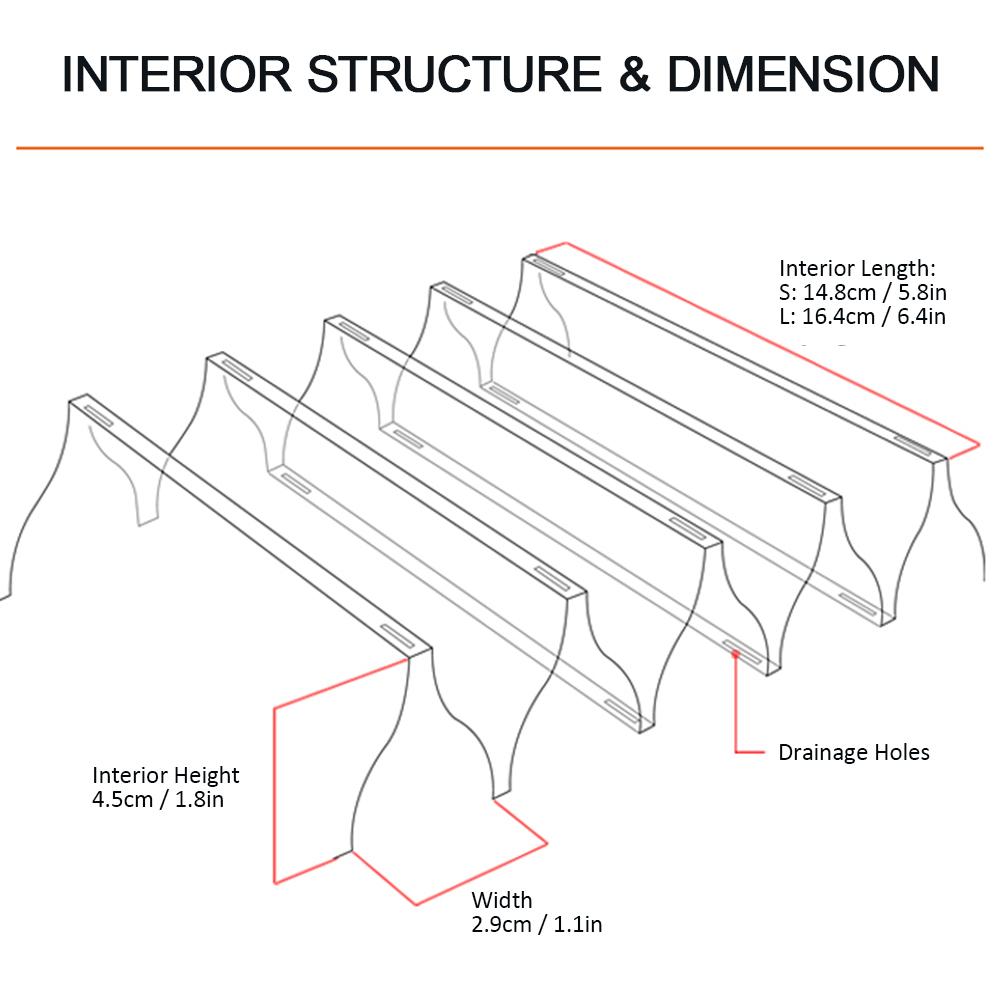 INTERIOR STRUCTURE & DIMENSION

Interior Length:
S: 14.8cm / 5.8in
L: 16.4cm / 6.4in

Drainage Holes

Interior Height
4.5cm / 1.8in

Width
2.9cm / 1.1in