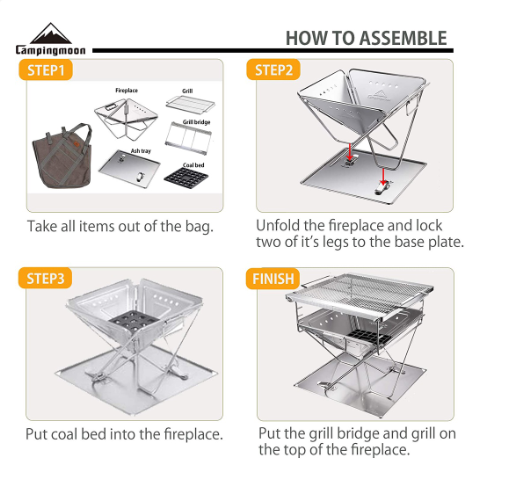 Campingmoon

HOW TO ASSEMBLE

STEP1

Fireplace

Grill

Grill bridge

Ash tray

Coal bed

Take all items out of the bag.

STEP2

Unfold the fireplace and lock two of it's legs to the base plate.

STEP3

Put coal bed into the fireplace.

FINISH

Put the grill bridge and grill on the top of the fireplace.