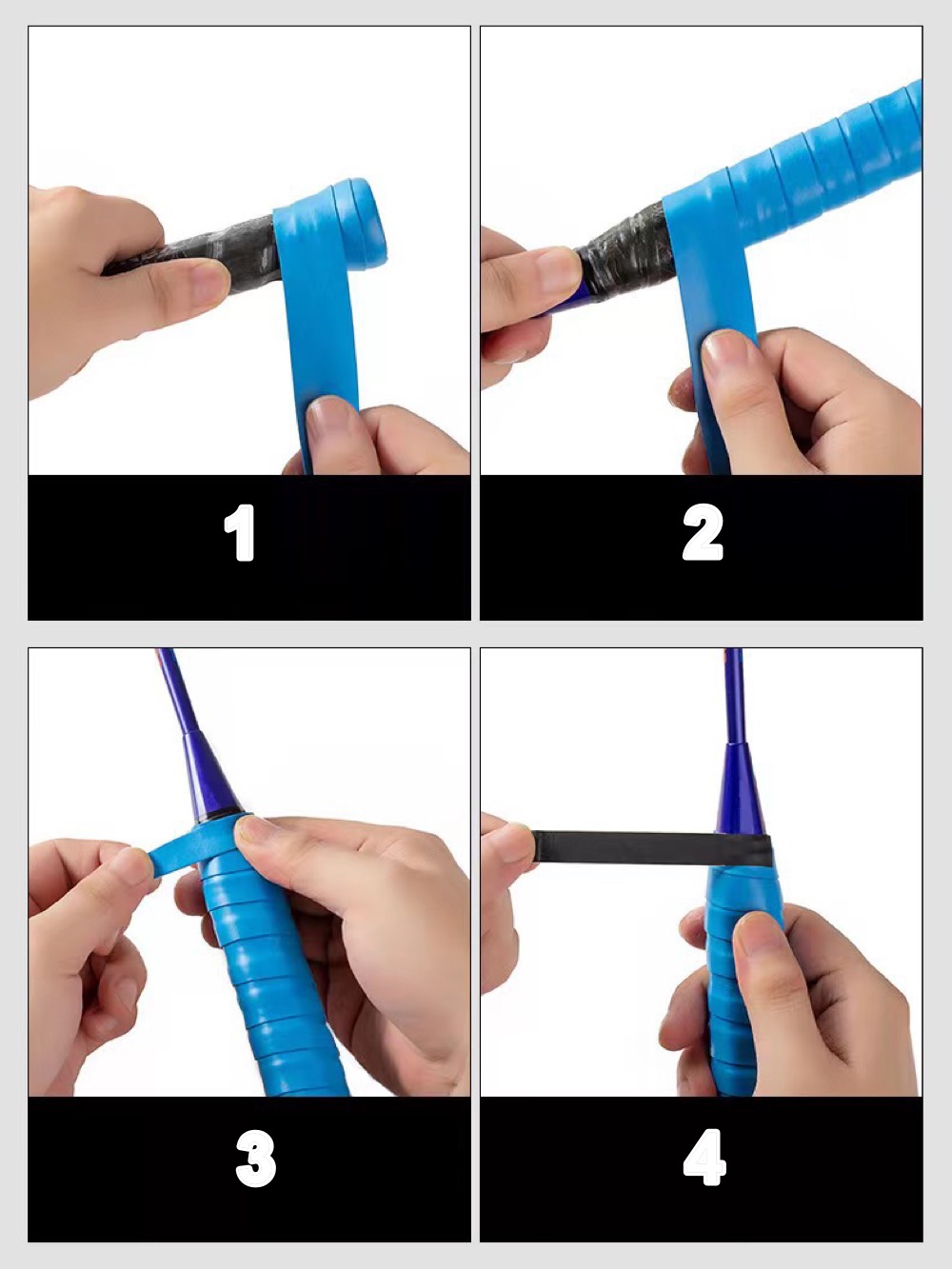 1

2

3

4